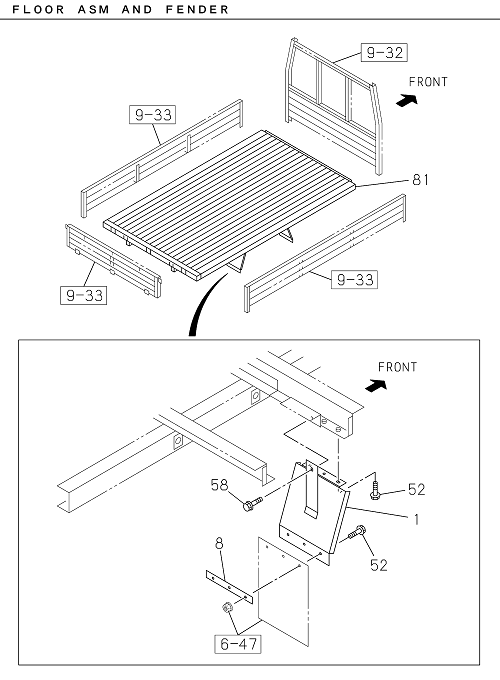 FLOOR ASM AND FENDER

9-32

FRONT

9-33

81

9-33

9-33

FRONT

58

52

1

52

8

6-47